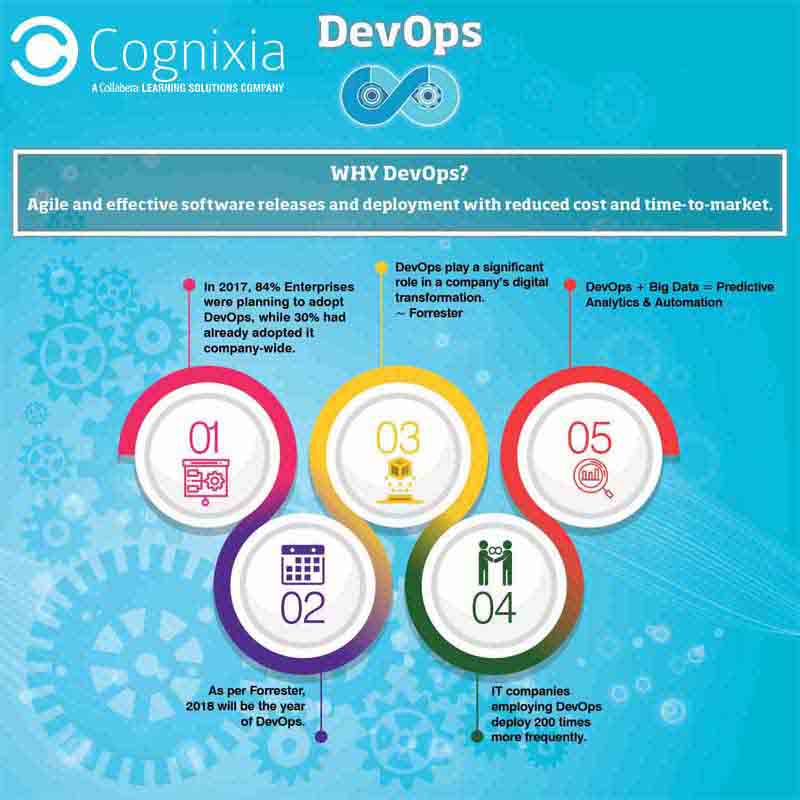 Cognixia
A Collabera LEARNING SOLUTIONS COMPANY

DevOps

WHY DevOps?
Agile and effective software releases and deployment with reduced cost and time-to-market.

In 2017, 84% Enterprises were planning to adopt DevOps, while 30% had already adopted it company-wide.

DevOps play a significant role in a company's digital transformation.
~ Forrester

DevOps + Big Data = Predictive Analytics & Automation

01

03

05

02

04

As per Forrester, 2018 will be the year of DevOps.

IT companies employing DevOps deploy 200 times more frequently.